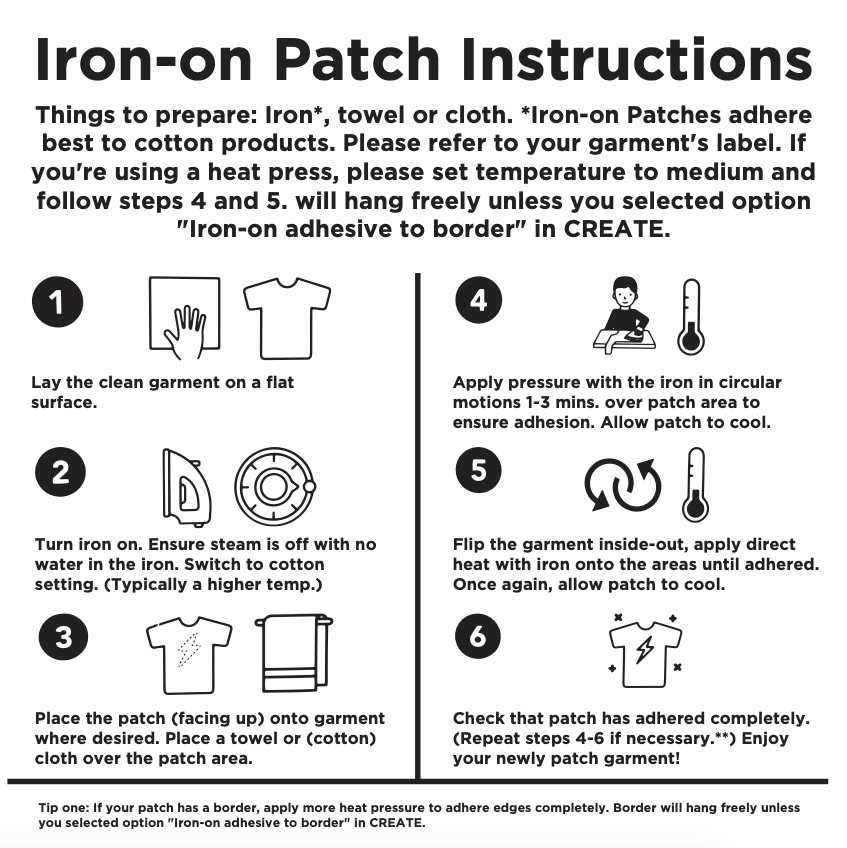 Iron-on Patch Instructions

Things to prepare: Iron*, towel or cloth. *Iron-on Patches adhere best to cotton products. Please refer to your garment's label. If you're using a heat press, please set temperature to medium and follow steps 4 and 5. will hang freely unless you selected option "Iron-on adhesive to border" in CREATE.

1

Lay the clean garment on a flat surface.

2

Turn iron on. Ensure steam is off with no water in the iron. Switch to cotton setting. (Typically a higher temp.)

3

Place the patch (facing up) onto garment where desired. Place a towel or (cotton) cloth over the patch area.

4

Apply pressure with the iron in circular motions 1-3 mins. over patch area to ensure adhesion. Allow patch to cool.

5

Flip the garment inside-out, apply direct heat with iron onto the areas until adhered. Once again, allow patch to cool.

6

Check that patch has adhered completely. (Repeat steps 4-6 if necessary.**) Enjoy your newly patch garment!

Tip one: If your patch has a border, apply more heat pressure to adhere edges completely. Border will hang freely unless you selected option "Iron-on adhesive to border" in CREATE.